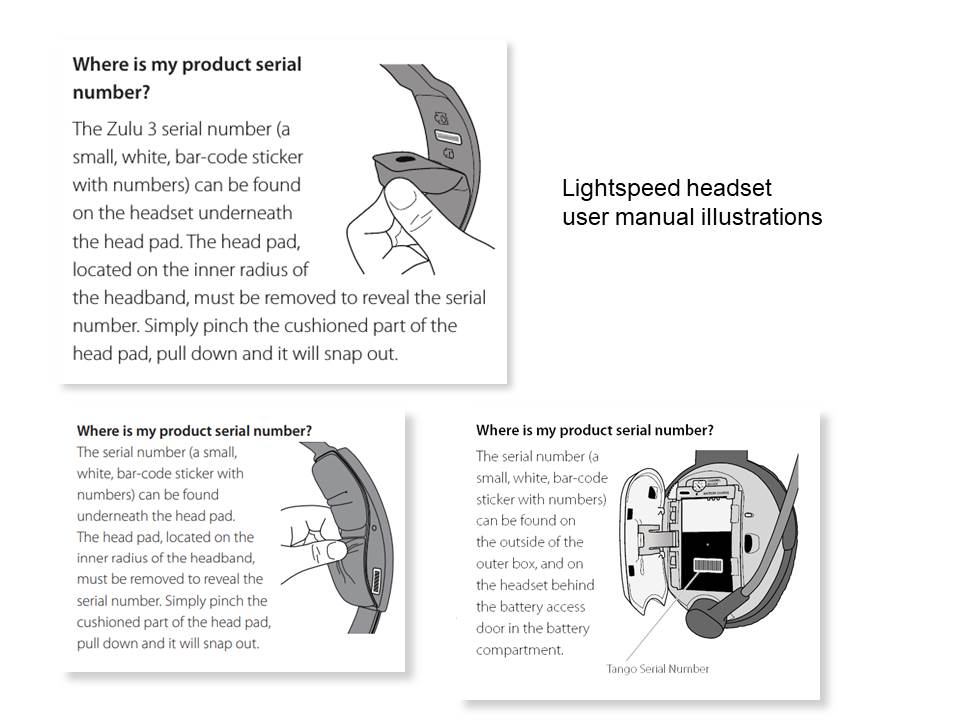 Where is my product serial number?

The Zulu 3 serial number (a small, white, bar-code sticker with numbers) can be found on the headset underneath the head pad. The head pad, located on the inner radius of the headband, must be removed to reveal the serial number. Simply pinch the cushioned part of the head pad, pull down and it will snap out.

Lightspeed headset user manual illustrations

Where is my product serial number?

The serial number (a small, white, bar-code sticker with numbers) can be found underneath the head pad. The head pad, located on the inner radius of the headband, must be removed to reveal the serial number. Simply pinch the cushioned part of the head pad, pull down and it will snap out.

Where is my product serial number?

The serial number (a small, white, bar-code sticker with numbers) can be found on the outside of the outer box, and on the headset behind the battery access door in the battery compartment.

Tango Serial Number